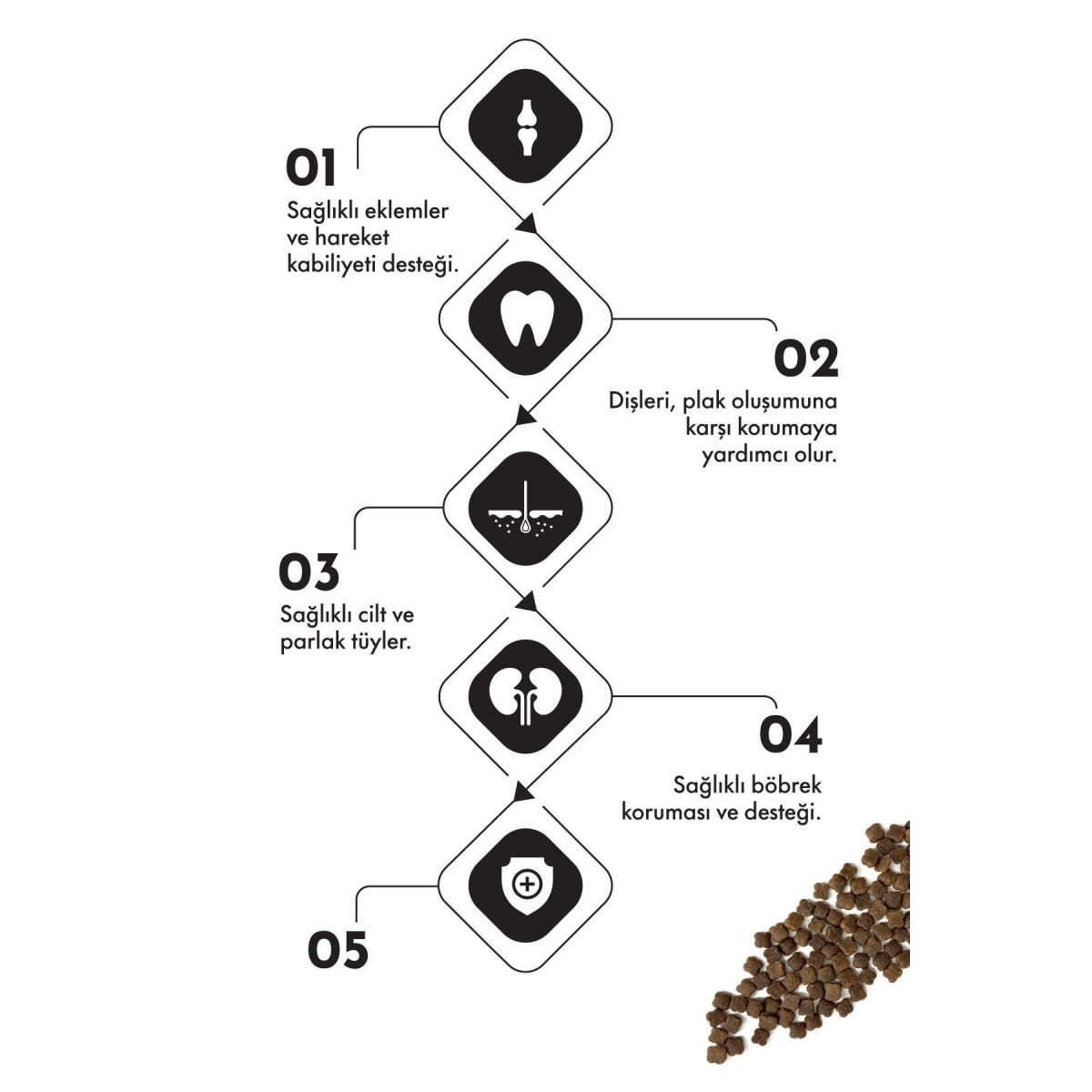 01
Sağlıklı eklemler ve hareket kabiliyeti desteği.

02
Dişleri, plak oluşumuna karşı korumaya yardımcı olur.

03
Sağlıklı cilt ve parlak tüyler.

04
Sağlıklı böbrek koruması ve desteği.

05